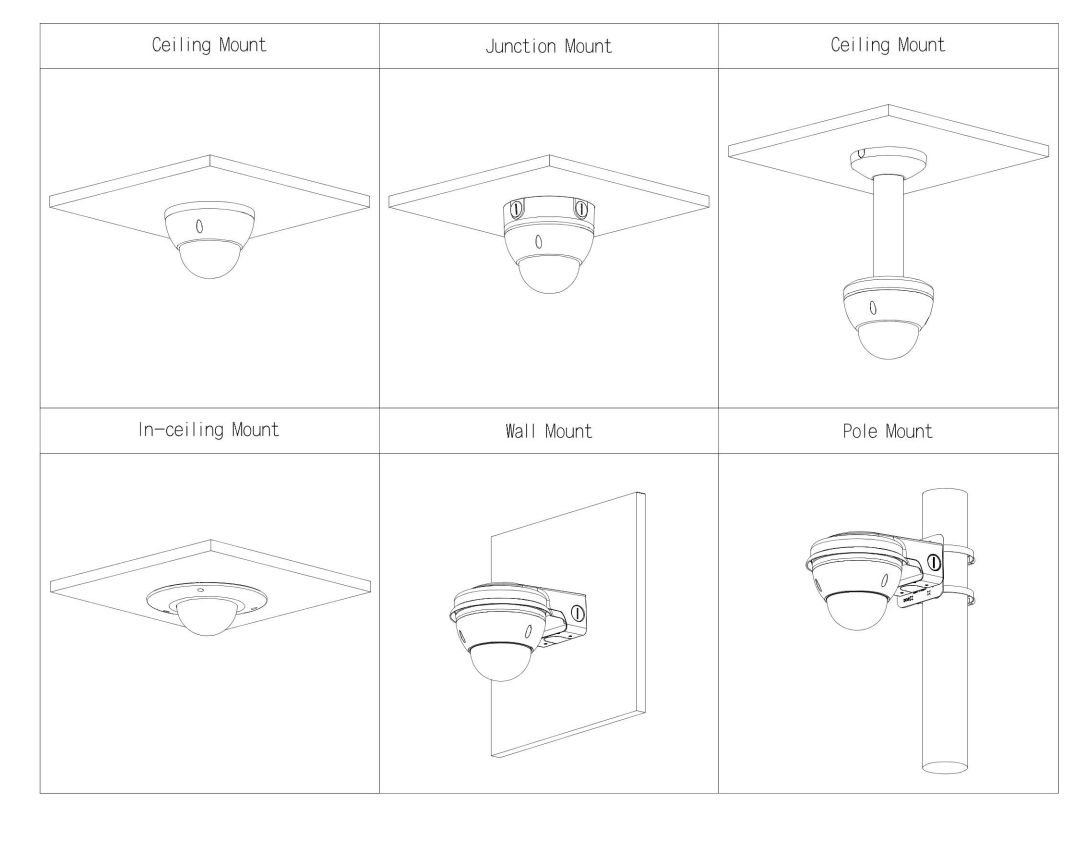 | Ceiling Mount | Junction Mount | Ceiling Mount |
|---|---|---|
| | | |
| In-ceiling Mount | Wall Mount | Pole Mount |
| | | |