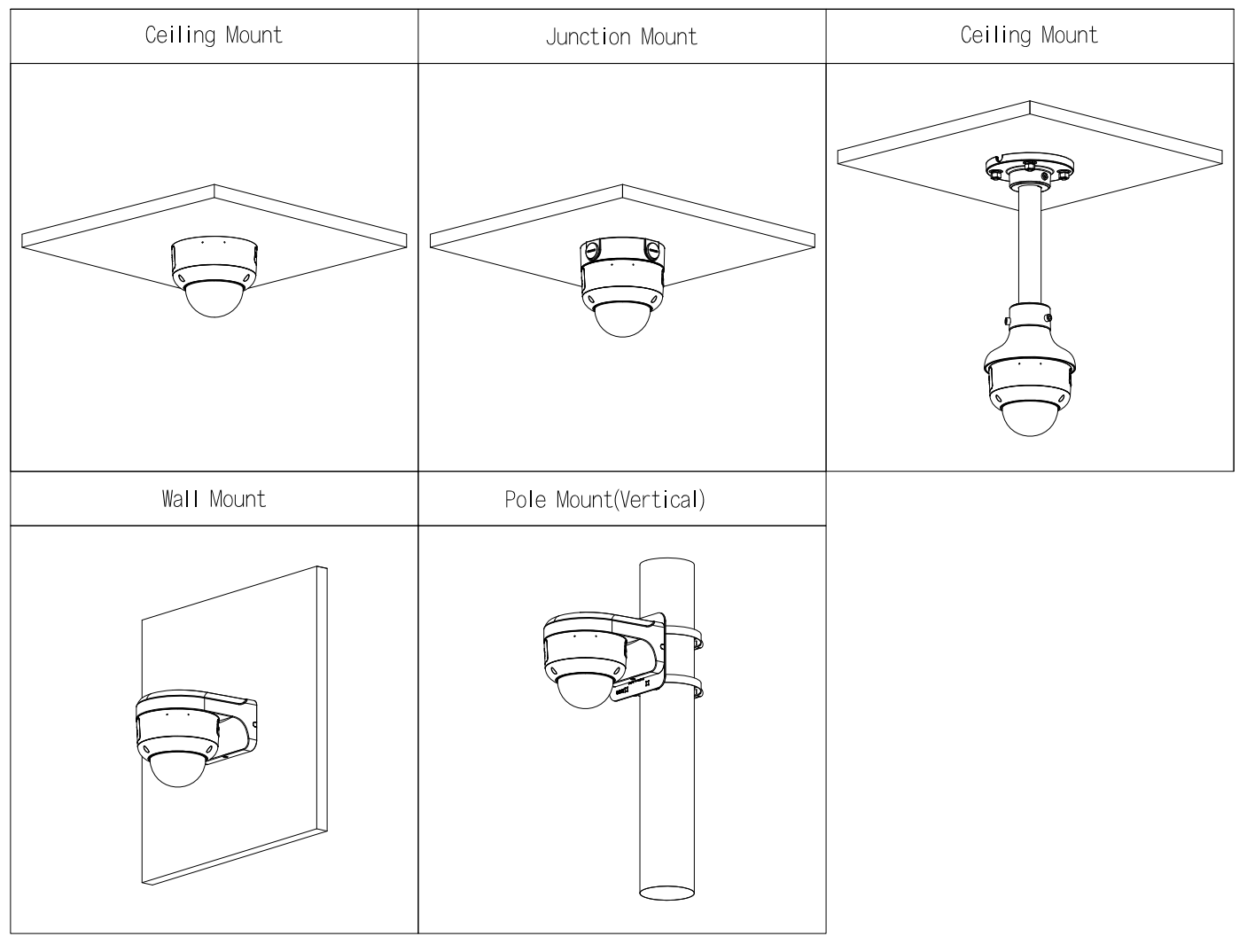 | Ceiling Mount | Junction Mount | Ceiling Mount |
|---|---|---|
| | | |
| Wall Mount | Pole Mount(Vertical) | |
| | | |