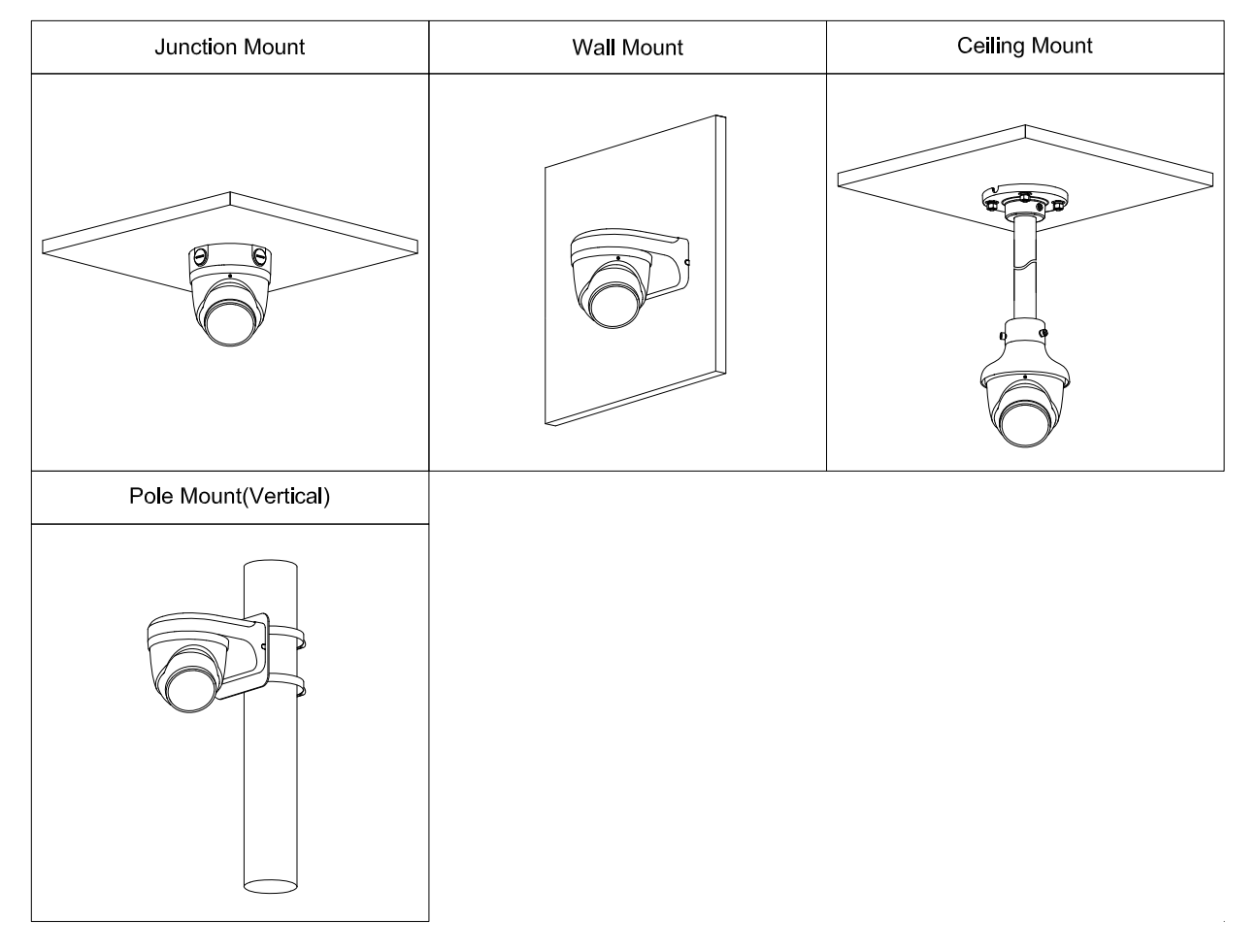 | Junction Mount | Wall Mount | Ceiling Mount |
|---|---|---|
| | | |
| Pole Mount(Vertical) | | |
| | | |