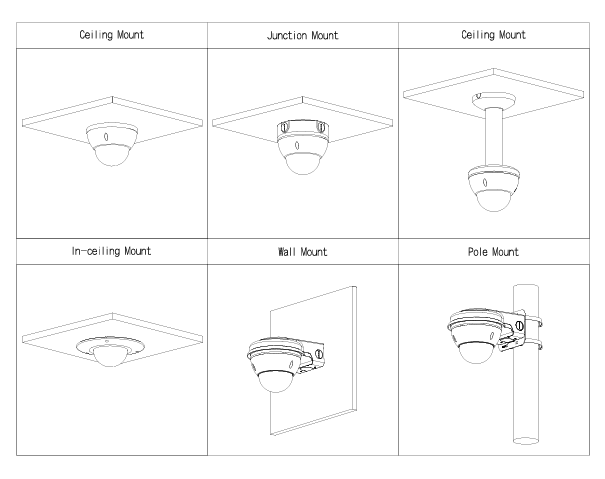 | Ceiling Mount | Junction Mount | Ceiling Mount |
|---|---|---|
| | | |
| In-ceiling Mount | Wall Mount | Pole Mount |
| | | |