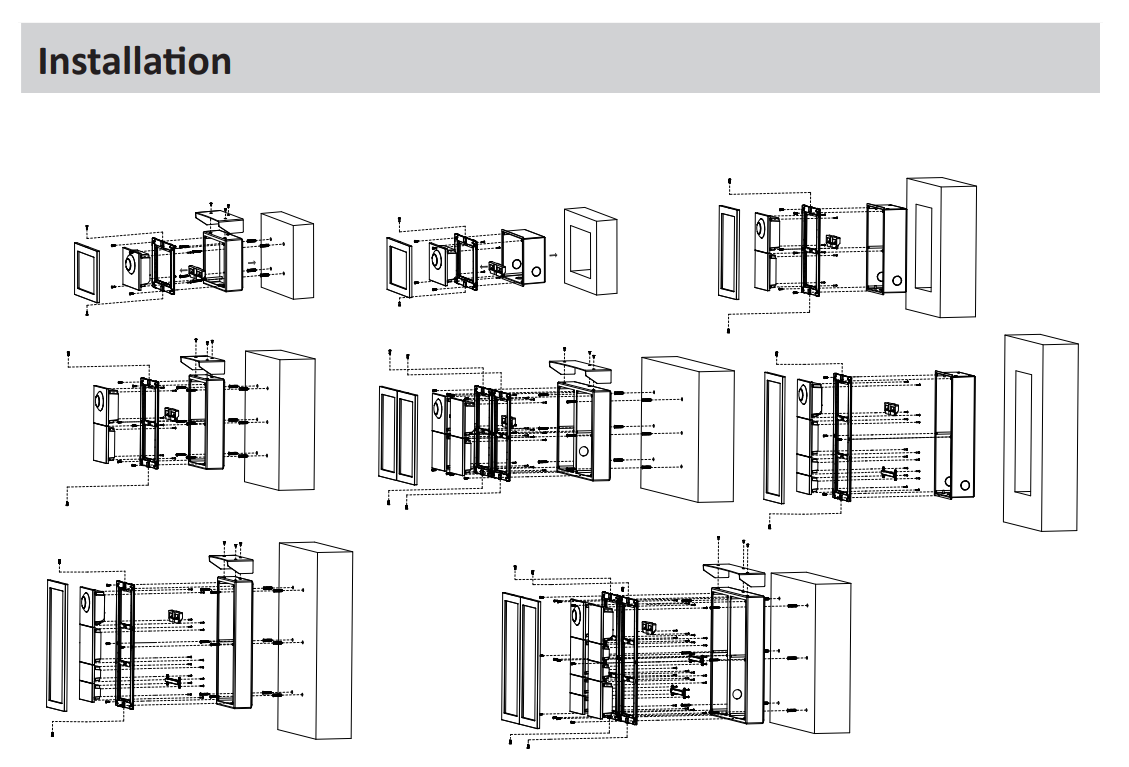 Installation