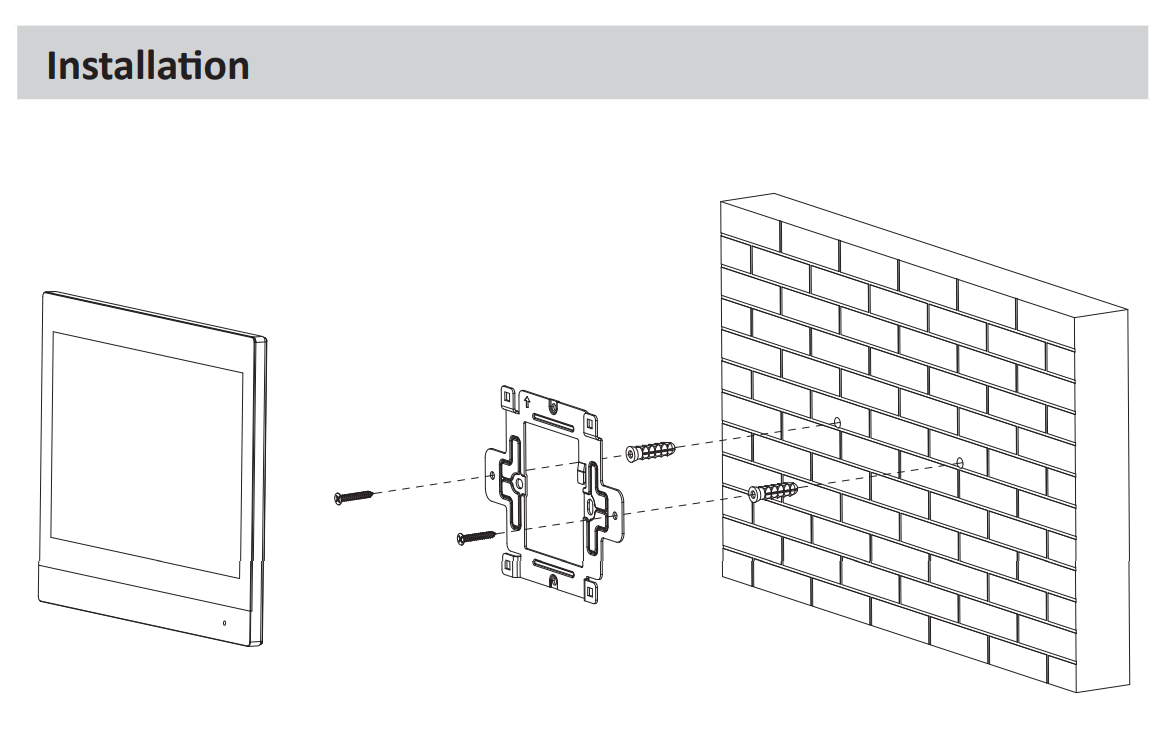 Installation