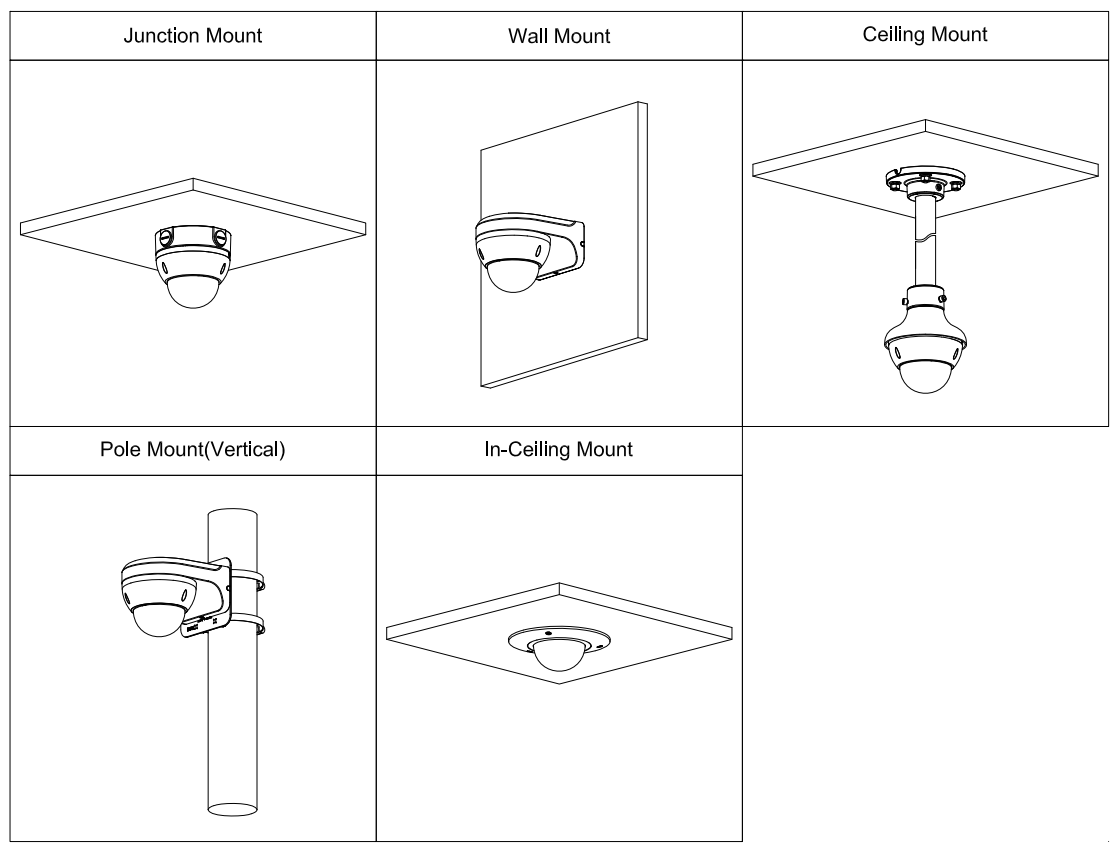 | Junction Mount | Wall Mount | Ceiling Mount |
|---|---|---|
| | | |
| Pole Mount(Vertical) | In-Ceiling Mount | |
| | | |