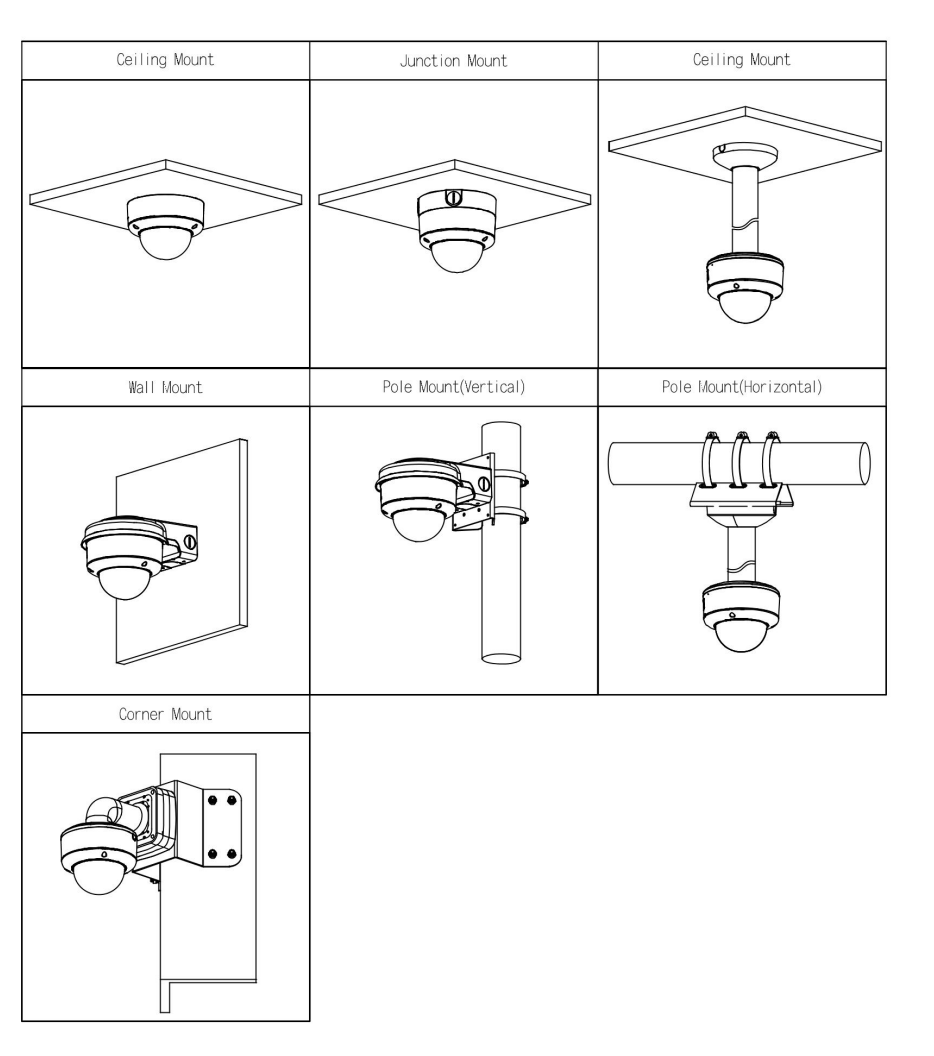 | Ceiling Mount | Junction Mount | Ceiling Mount |
|---|---|---|
| | | |
| Wall Mount | Pole Mount(Vertical) | Pole Mount(Horizontal) |
| | | |
| Corner Mount | | |
| | | |