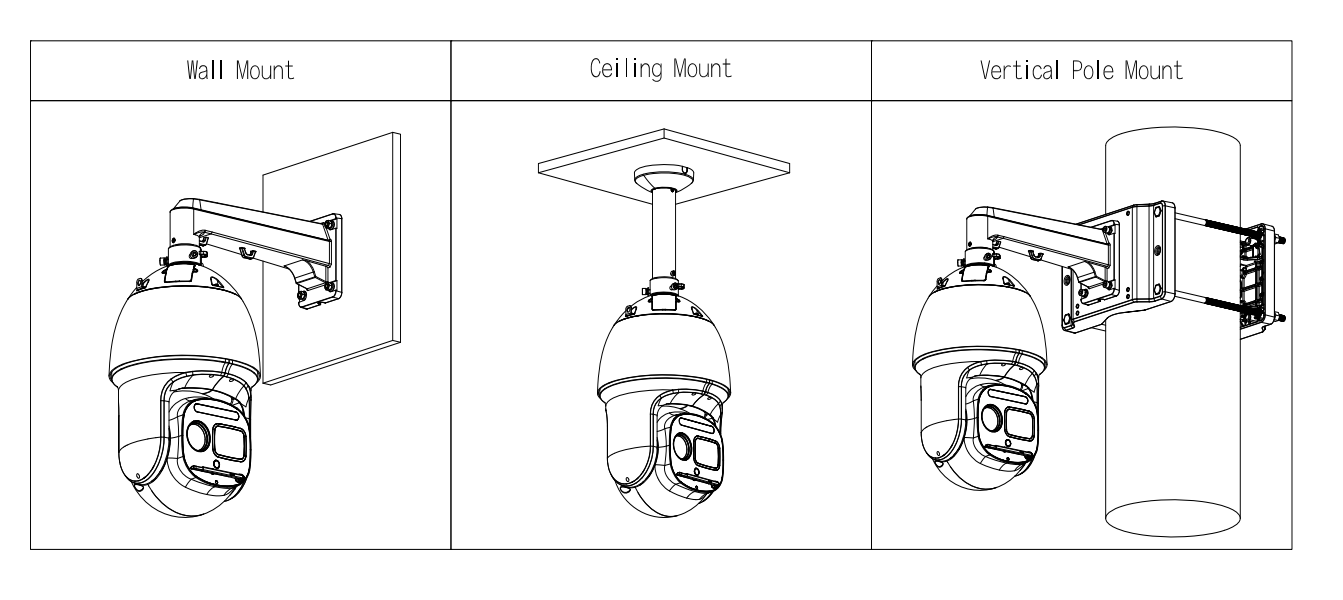 | Wall Mount | Ceiling Mount | Vertical Pole Mount |
|---|---|---|
| | | |