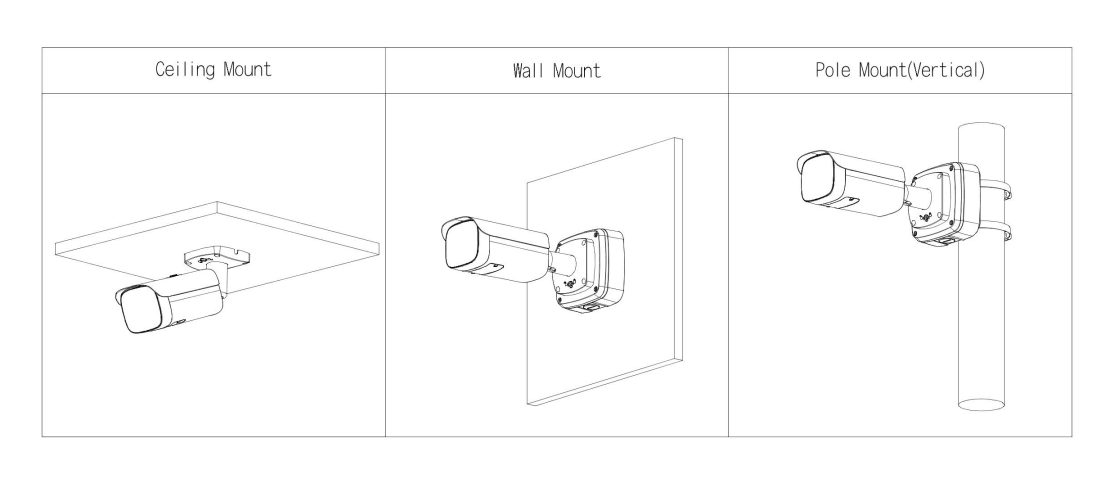 | Ceiling Mount | Wall Mount | Pole Mount(Vertical) |
|---|---|---|
| | | |