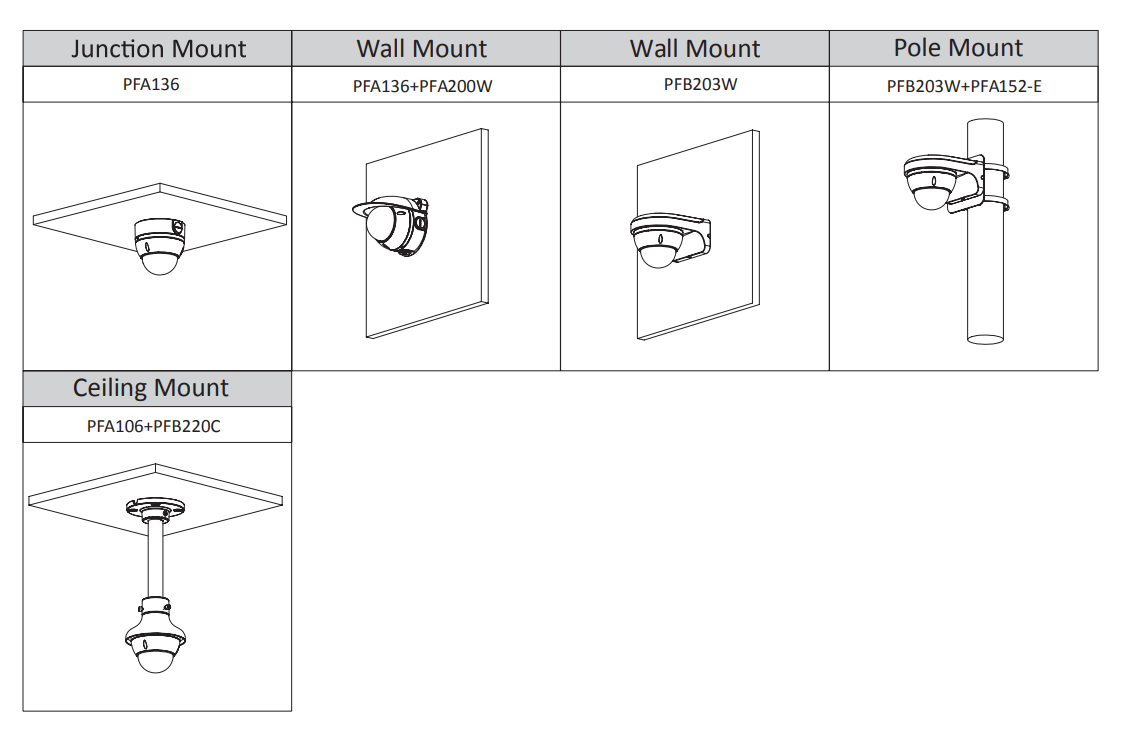 | Junction Mount | Wall Mount | Wall Mount | Pole Mount |
|---|---|---|---|
| PFA136 | PFA136+PFA200W | PFB203W | PFB203W+PFA152-E |

| Ceiling Mount |
|---|
| PFA106+PFB220C |