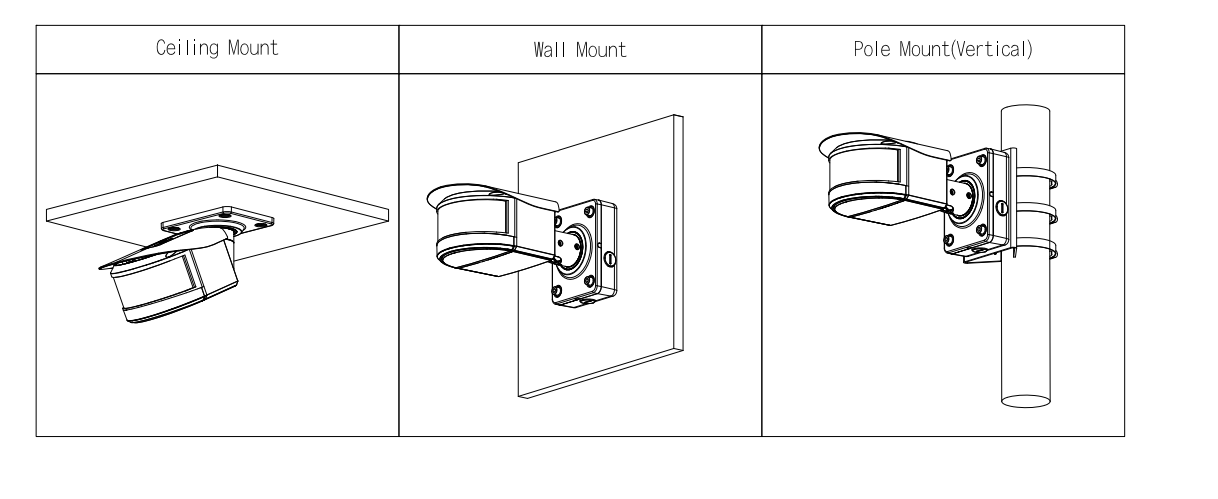 | Ceiling Mount | Wall Mount | Pole Mount(Vertical) |
|---|---|---|
| | | |