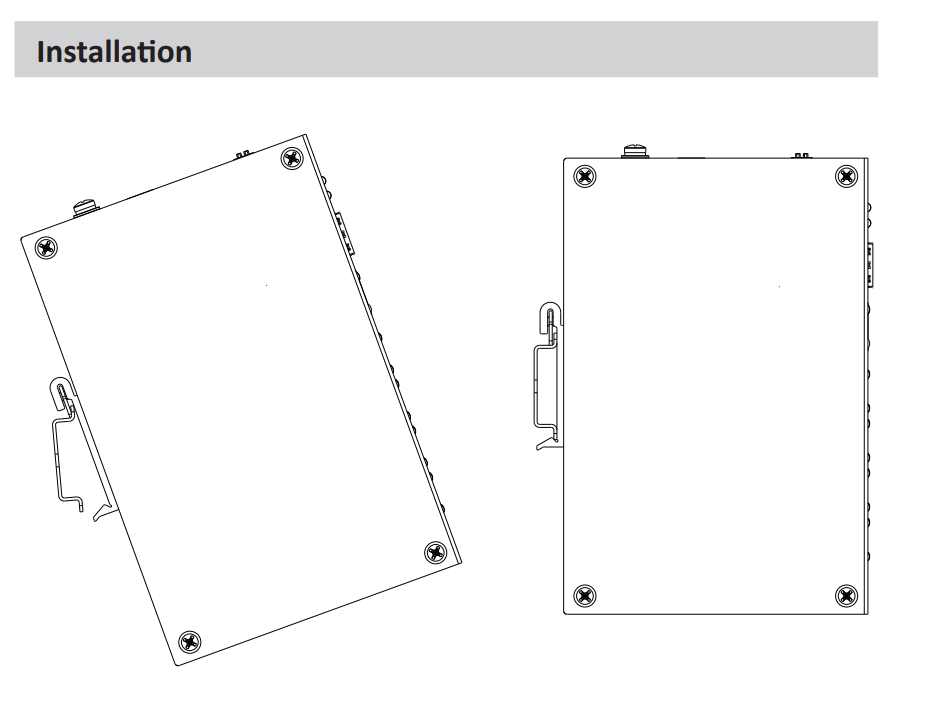 Installation