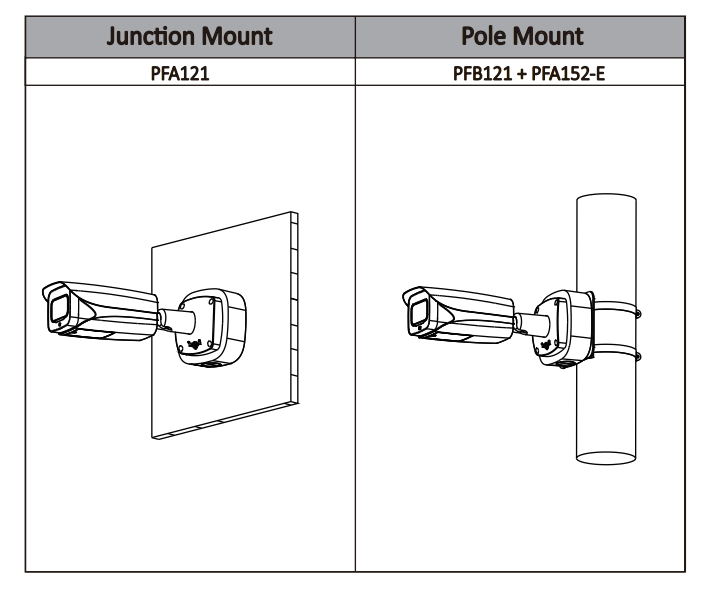 | Junction Mount | Pole Mount |
|---|---|
| PFA121 | PFB121 + PFA152-E |