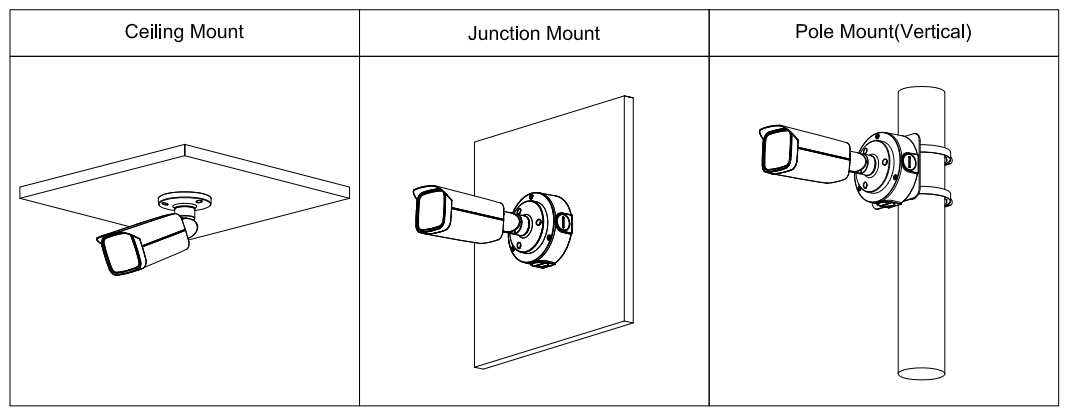 | Ceiling Mount | Junction Mount | Pole Mount(Vertical) |
|---|---|---|
| | | |