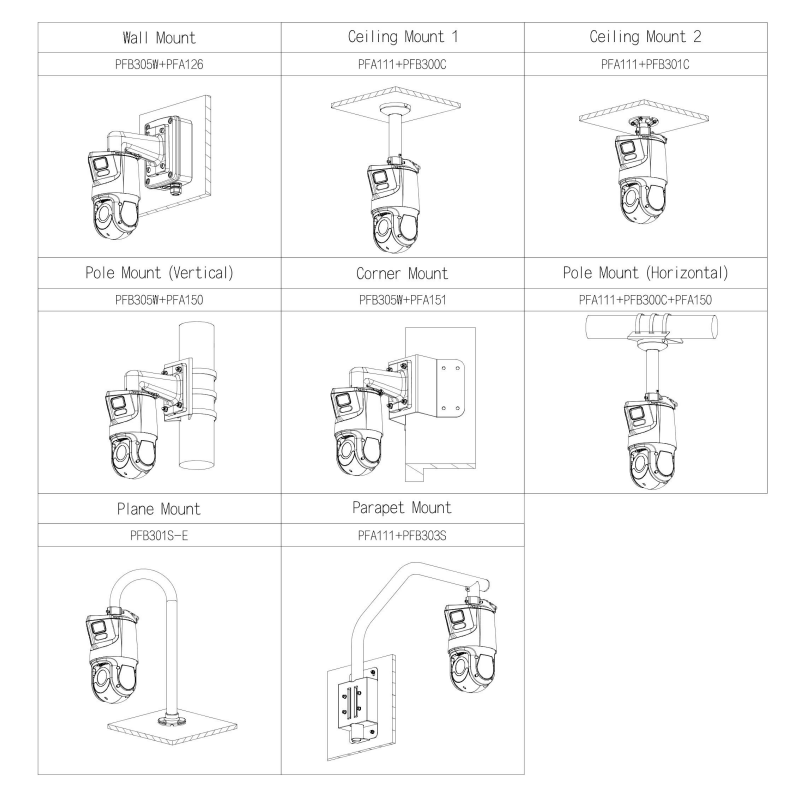 | Wall Mount | Ceiling Mount 1 | Ceiling Mount 2 |
|---|---|---|
| PFB305W+PFA126 | PFA111+PFB300C | PFA111+PFB301C |
| Pole Mount (Vertical) | Corner Mount | Pole Mount (Horizontal) |
| PFB305W+PFA150 | PFB305W+PFA151 | PFA111+PFB300C+PFA150 |
| Plane Mount | Parapet Mount | |
| PFB301S-E | PFA111+PFB303S | |