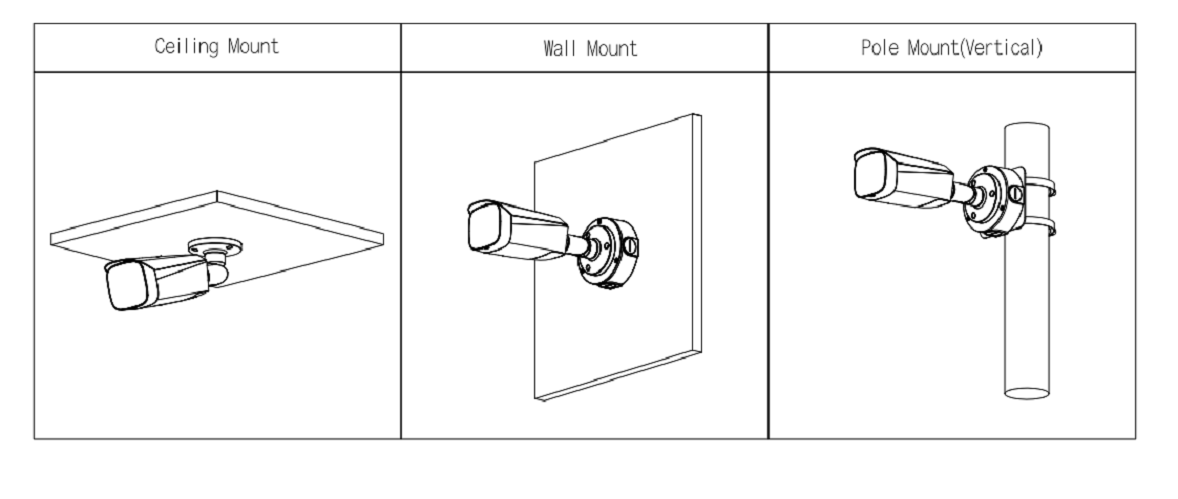 | Ceiling Mount | Wall Mount | Pole Mount(Vertical) |
|---|---|---|
| | | |