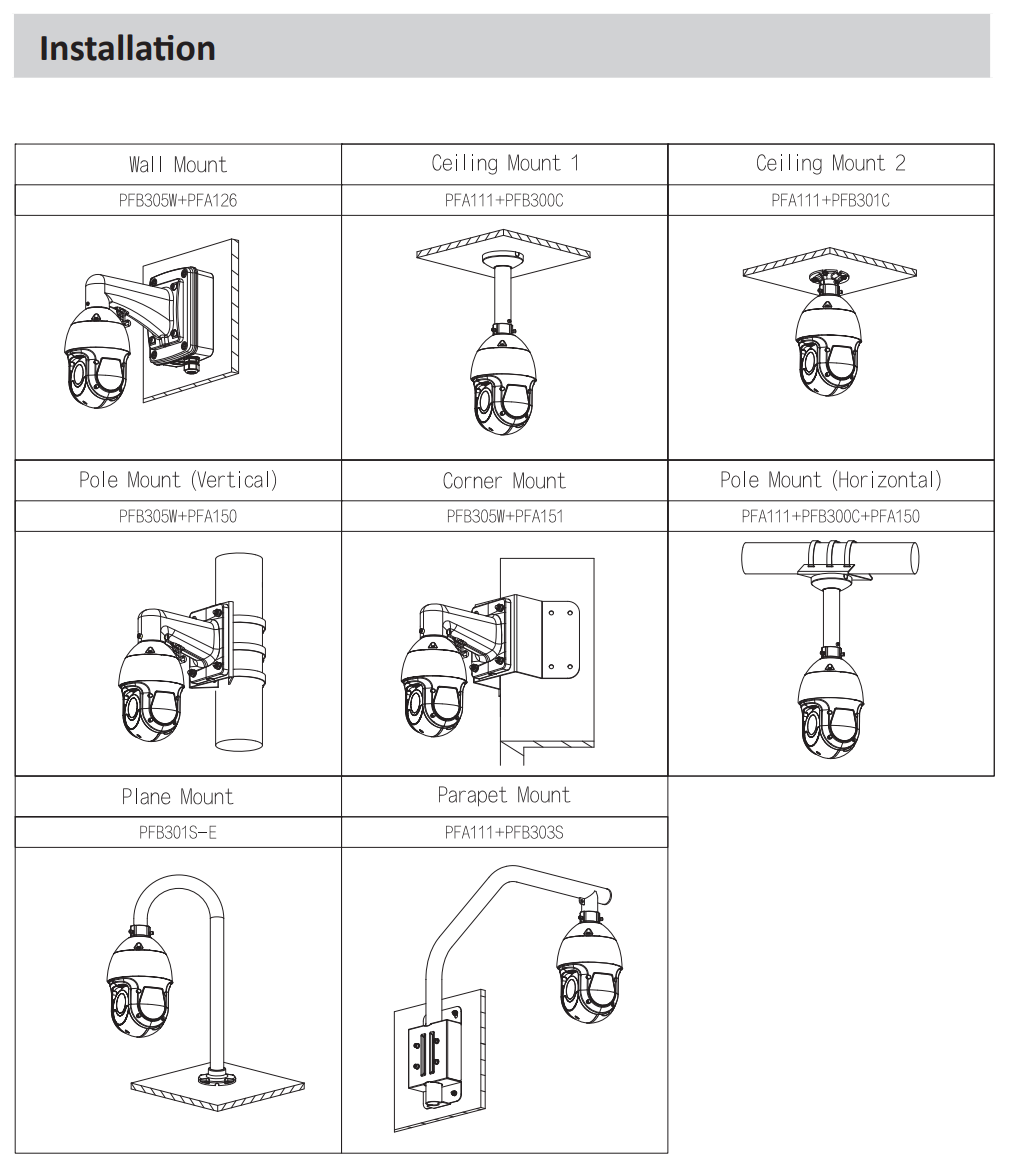 Installation

| Wall Mount | Ceiling Mount 1 | Ceiling Mount 2 |
|---|---|---|
| PFB305W+PFA126 | PFA111+PFB300C | PFA111+PFB301C |
| Pole Mount (Vertical) | Corner Mount | Pole Mount (Horizontal) |
| PFB305W+PFA150 | PFB305W+PFA151 | PFA111+PFB300C+PFA150 |
| Plane Mount | Parapet Mount | |
| PFB301S-E | PFA111+PFB303S | |