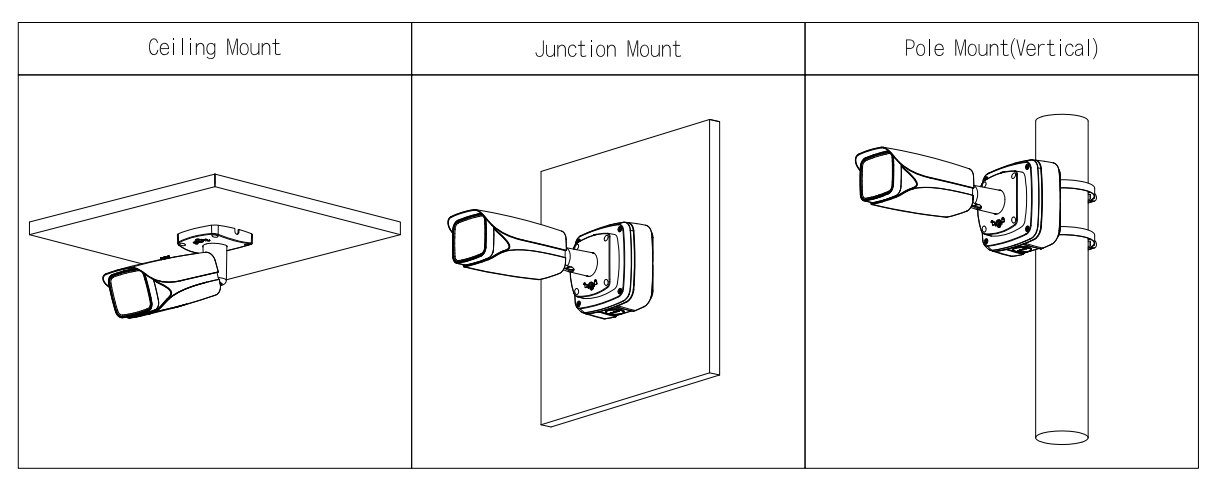 | Ceiling Mount | Junction Mount | Pole Mount(Vertical) |
|---|---|---|
| | | |