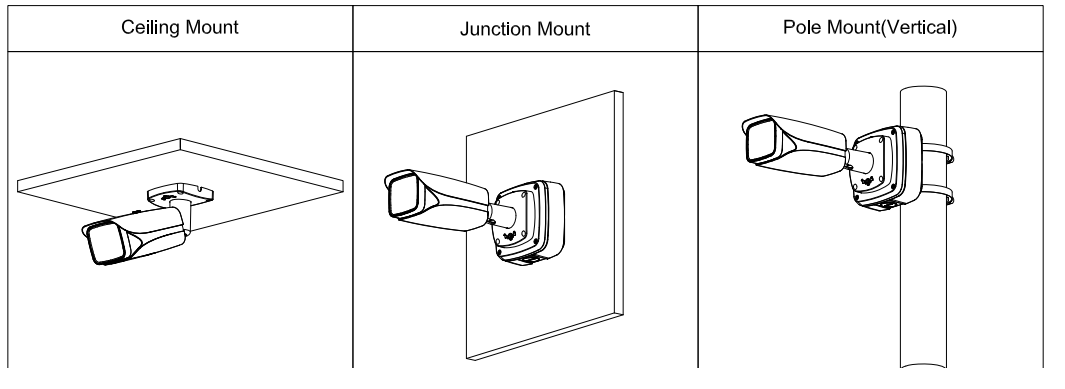 | Ceiling Mount | Junction Mount | Pole Mount(Vertical) |
|---|---|---|
| | | |