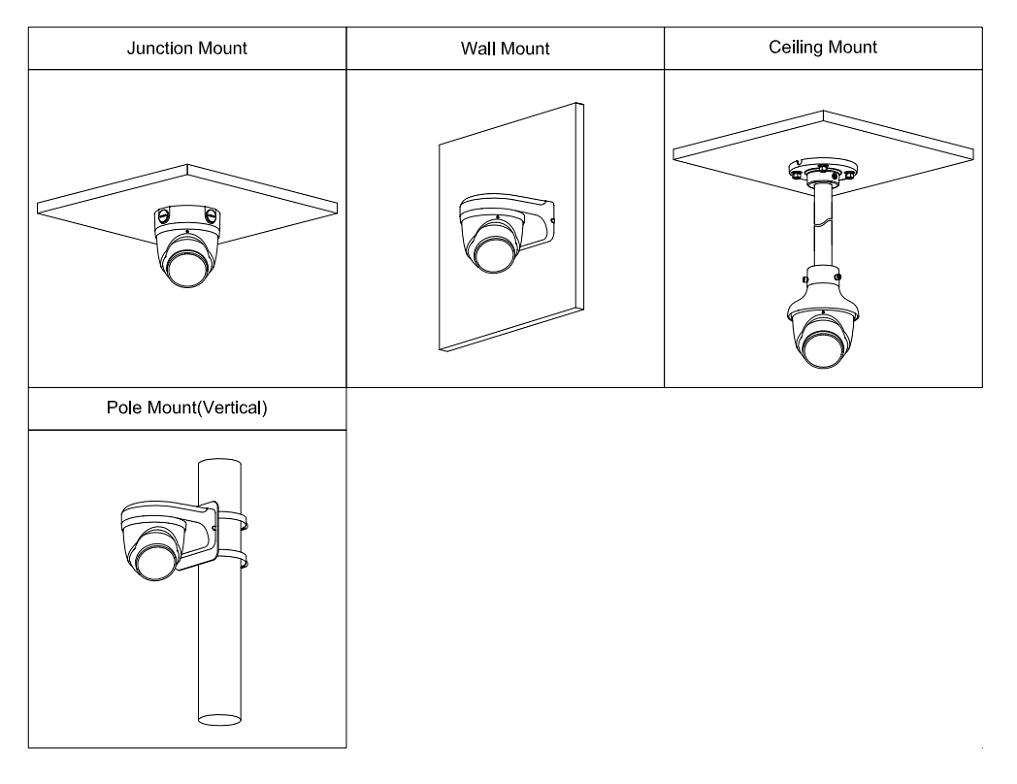 | Junction Mount | Wall Mount | Ceiling Mount |
|---|---|---|
| | | |
| Pole Mount(Vertical) | | |
| | | |