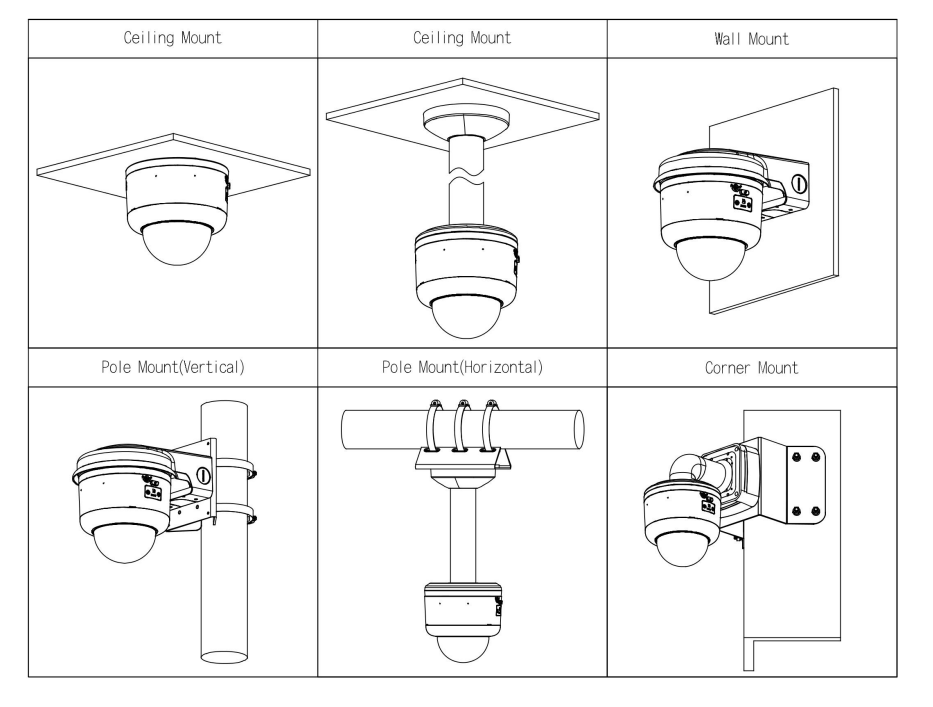 | Ceiling Mount | Ceiling Mount | Wall Mount |
|---|---|---|
| | | |
| Pole Mount(Vertical) | Pole Mount(Horizontal) | Corner Mount |
| | | |