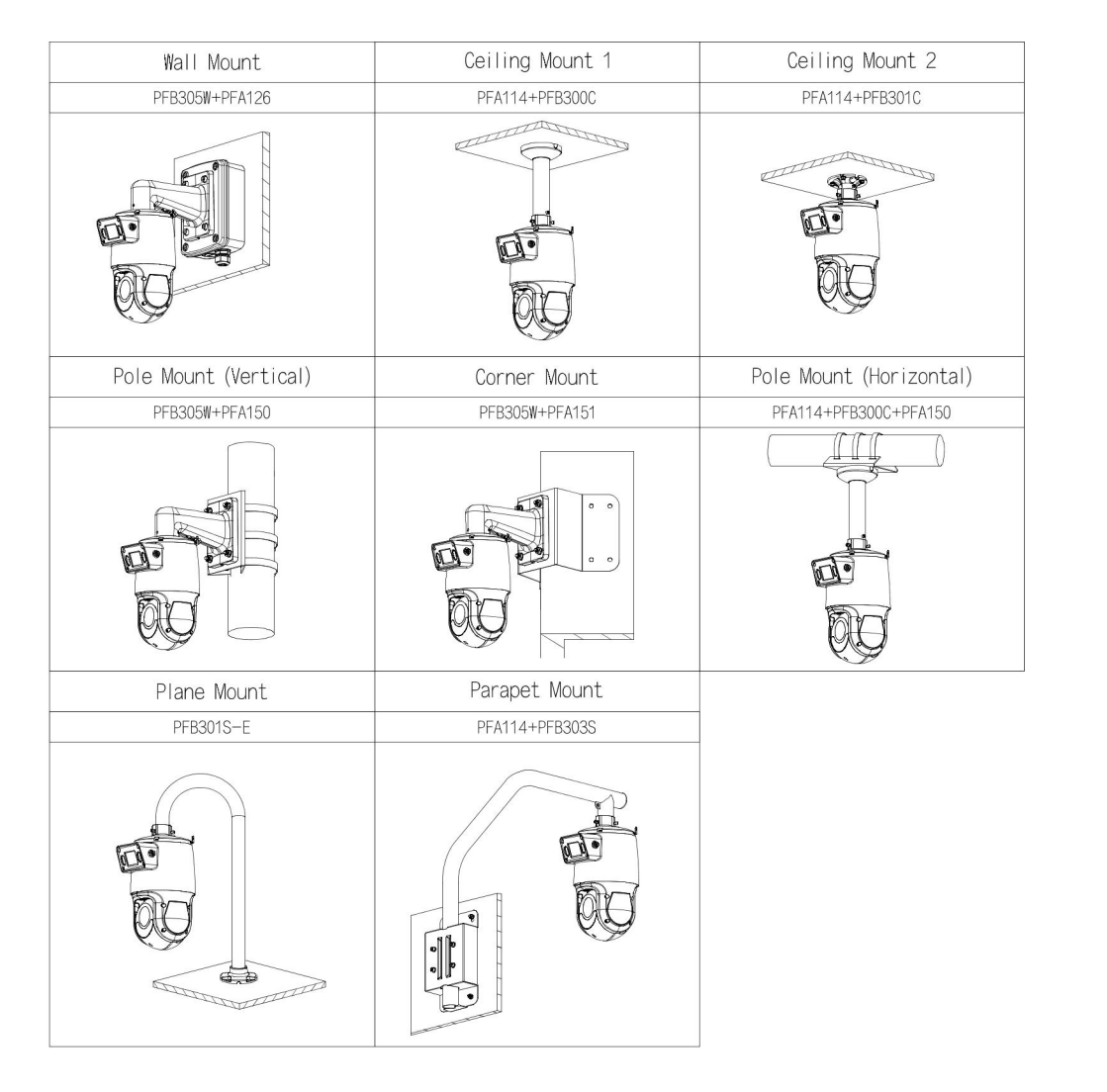 | Wall Mount | Ceiling Mount 1 | Ceiling Mount 2 |
|---|---|---|
| PFB305W+PFA126 | PFA114+PFB300C | PFA114+PFB301C |
| Pole Mount (Vertical) | Corner Mount | Pole Mount (Horizontal) |
| PFB305W+PFA150 | PFB305W+PFA151 | PFA114+PFB300C+PFA150 |
| Plane Mount | Parapet Mount | |
| PFB301S-E | PFA114+PFB303S | |