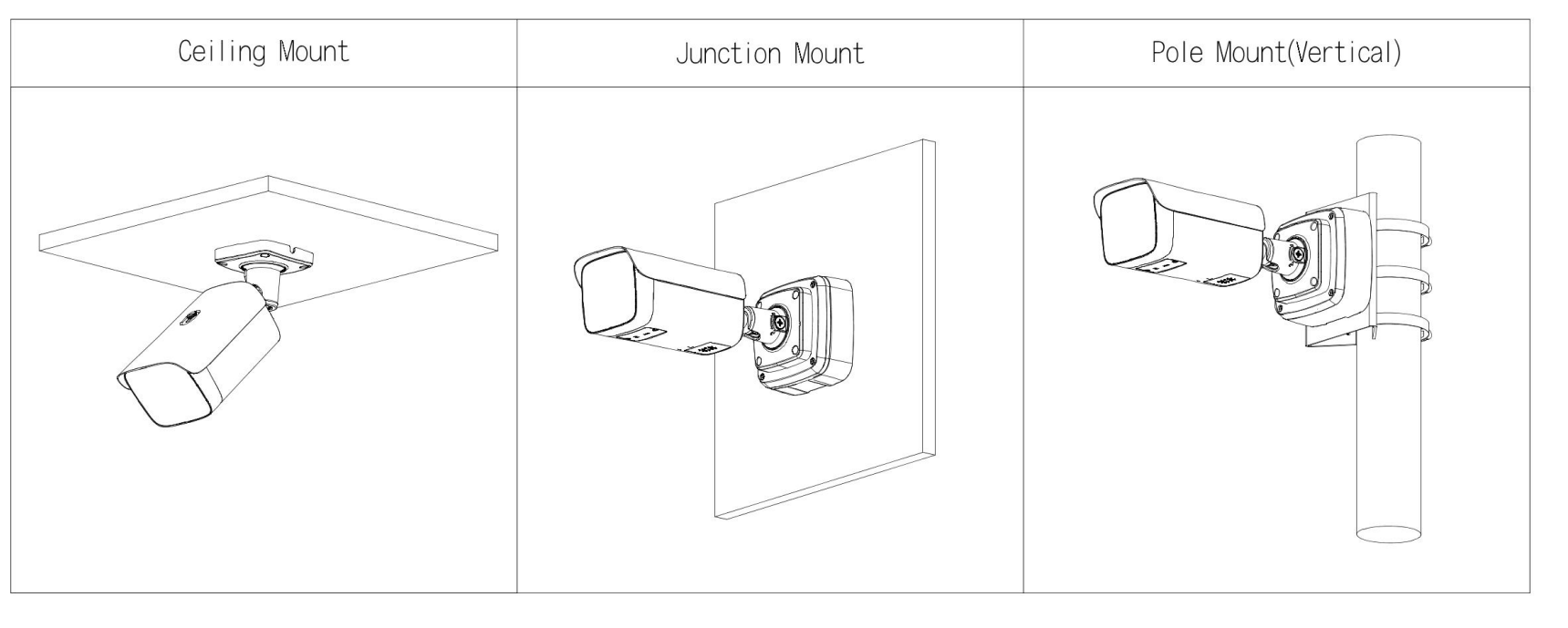 | Ceiling Mount | Junction Mount | Pole Mount(Vertical) |
|---|---|---|
| | | |