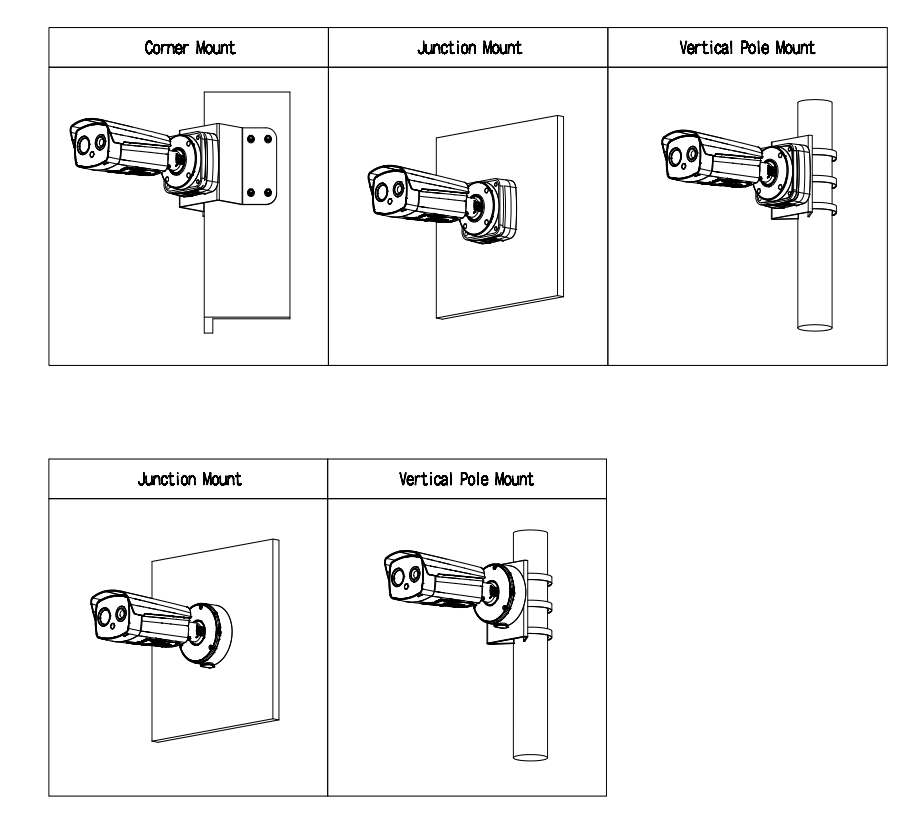 | Corner Mount | Junction Mount | Vertical Pole Mount |
|---|---|---|
| | | |

| Junction Mount | Vertical Pole Mount |
|---|---|
| | |