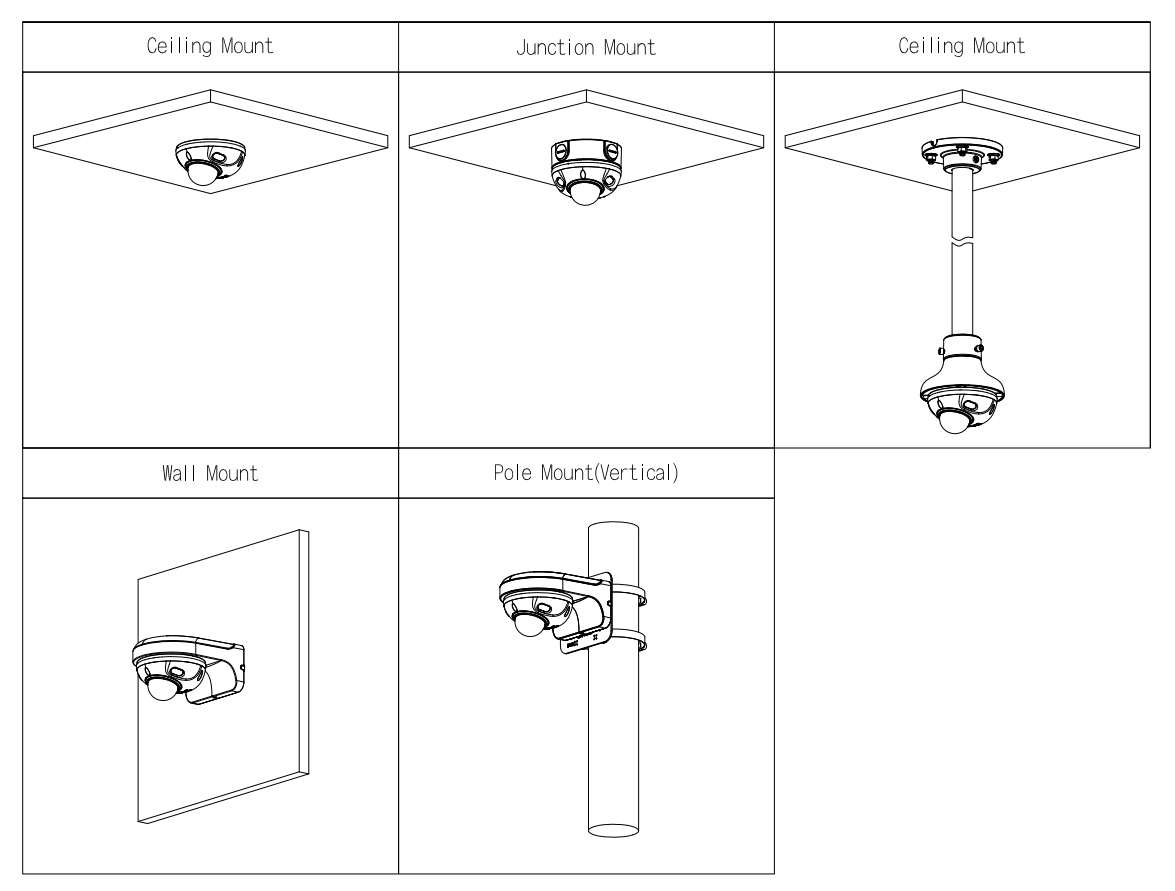 | Ceiling Mount | Junction Mount | Ceiling Mount |
|---|---|---|
| | | |
| Wall Mount | Pole Mount(Vertical) | |
| | | |