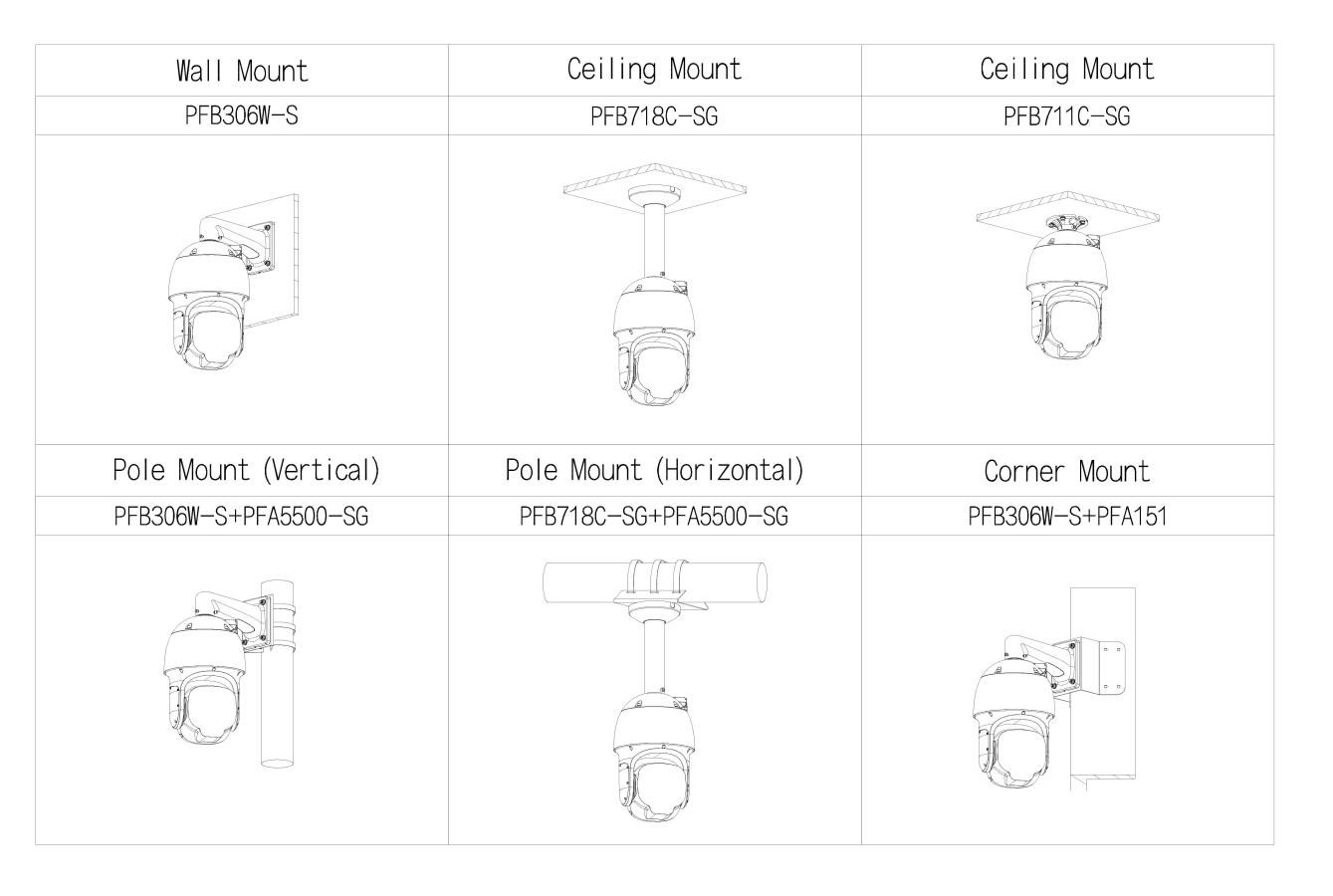 | Wall Mount | Ceiling Mount | Ceiling Mount |
|---|---|---|
| PFB306W-S | PFB718C-SG | PFB711C-SG |
| | | |
| Pole Mount (Vertical) | Pole Mount (Horizontal) | Corner Mount |
| PFB306W-S+PFA5500-SG | PFB718C-SG+PFA5500-SG | PFB306W-S+PFA151 |
| | | |