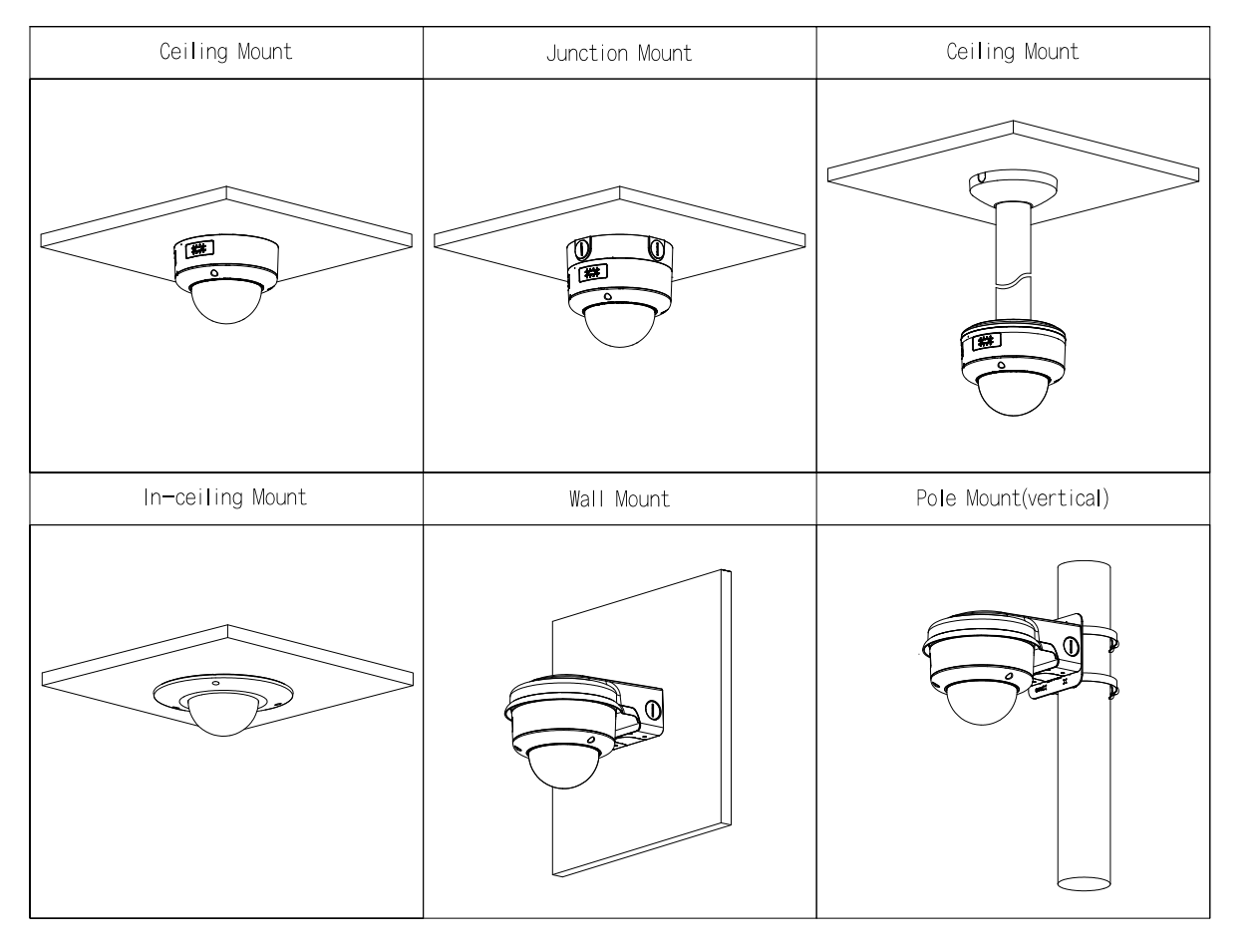 | Ceiling Mount | Junction Mount | Ceiling Mount |
|---|---|---|
| | | |
| In-ceiling Mount | Wall Mount | Pole Mount(vertical) |
| | | |