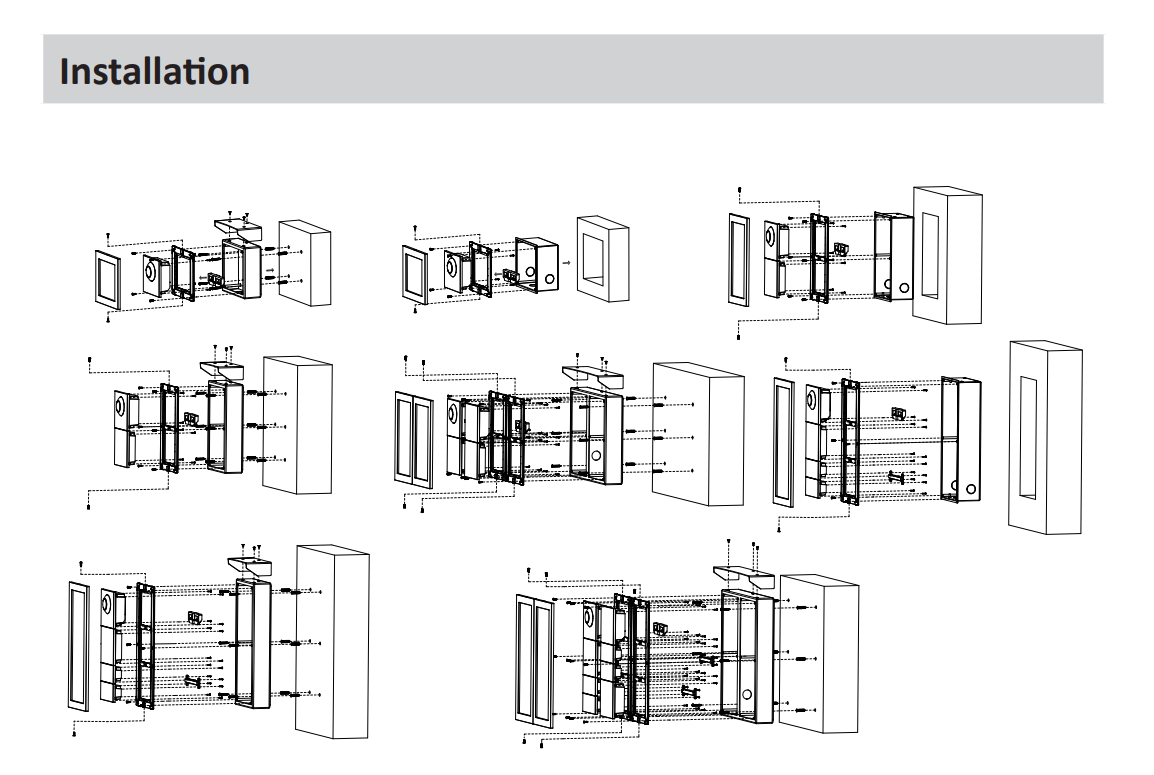 Installation