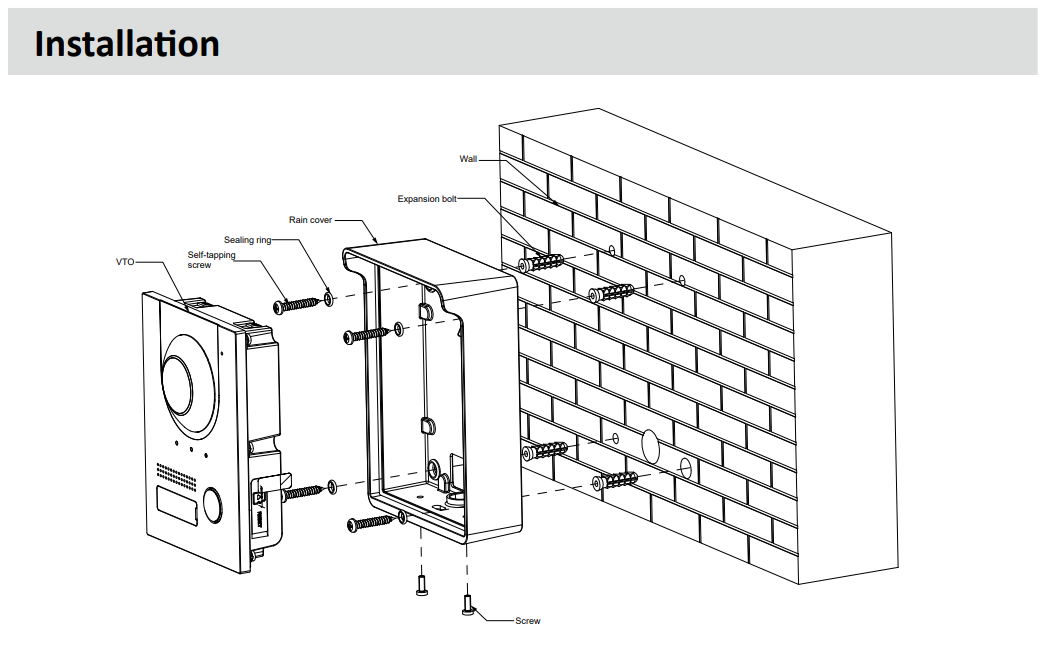 Installation

Wall

Expansion bolt

Rain cover

Sealing ring

Self-tapping screw

VTO

Screw