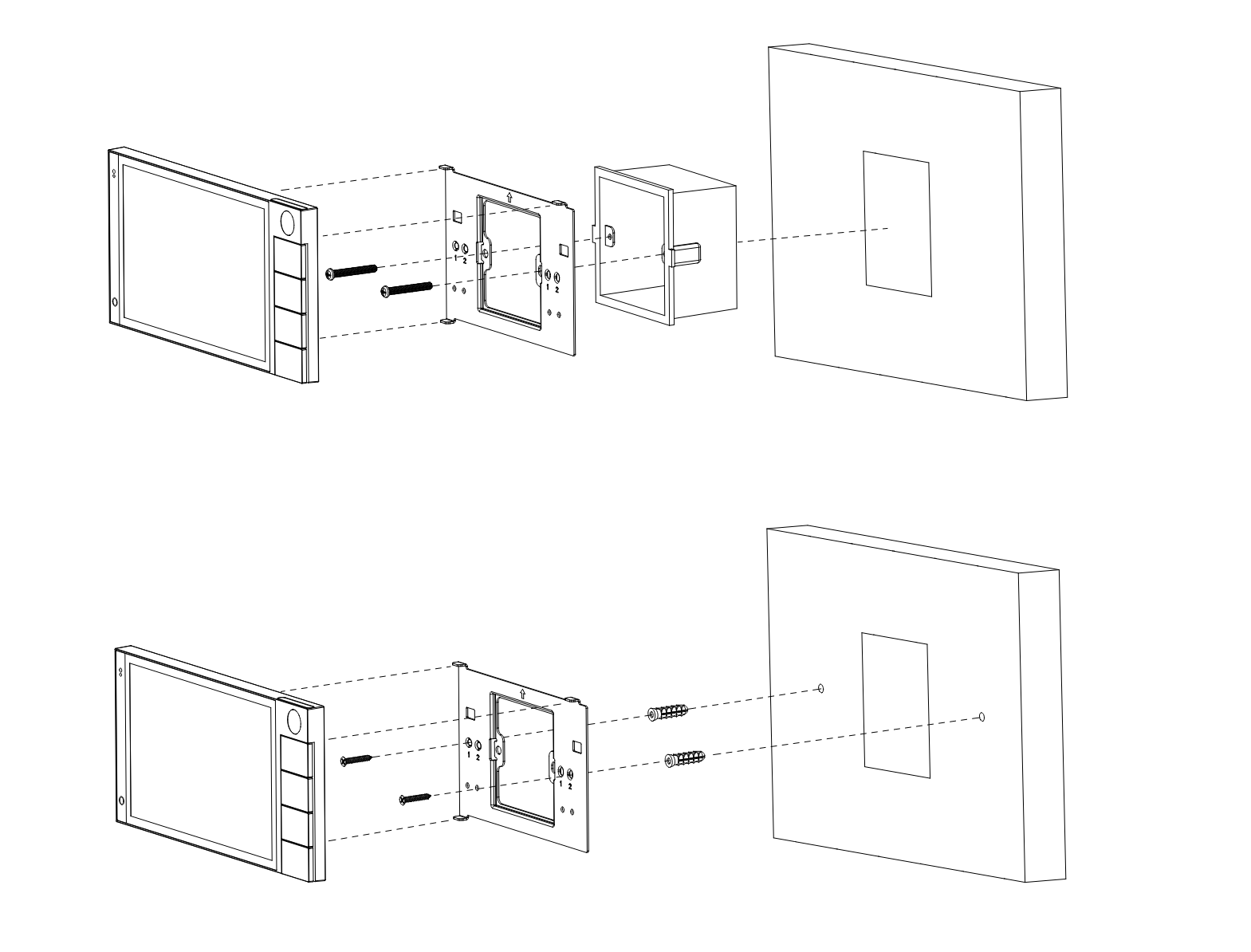 1 2
1 2
1 2
1 2