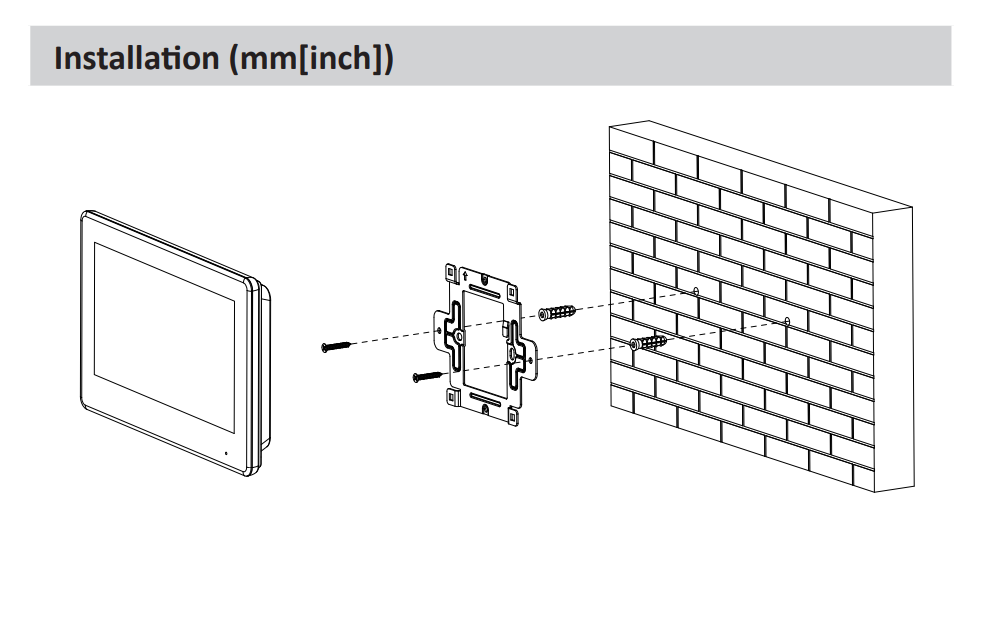 Installation (mm[inch])