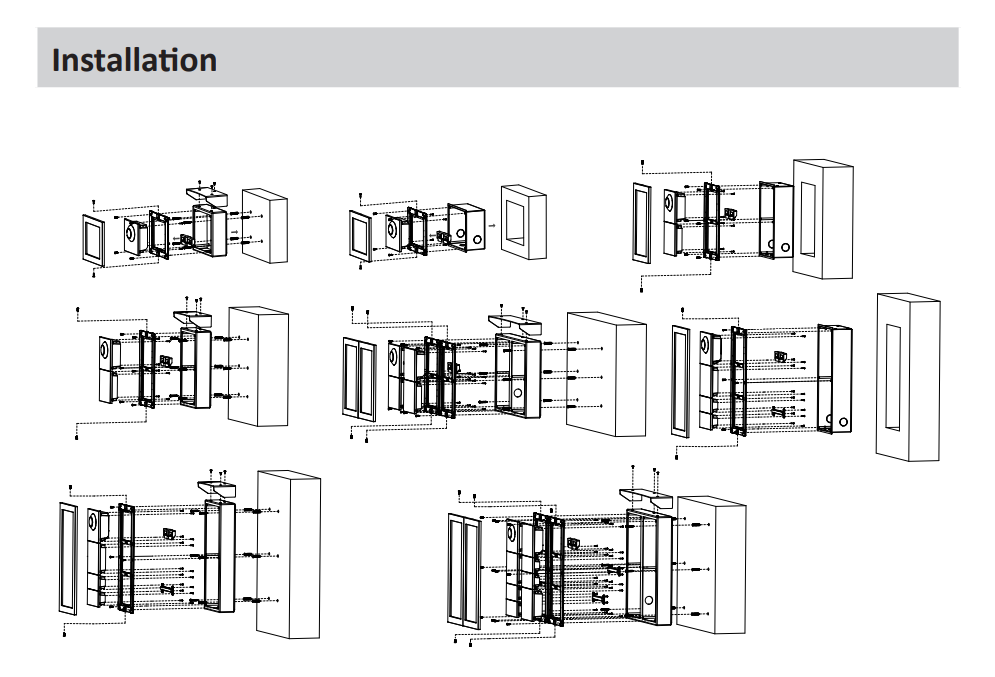 Installation