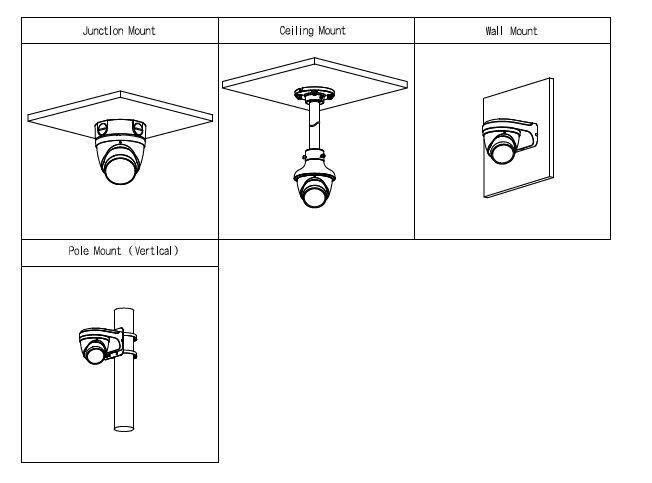 | Junction Mount | Ceiling Mount | Wall Mount |
|---|---|---|
| | | |
| Pole Mount (Vertical) | | |
| | | |