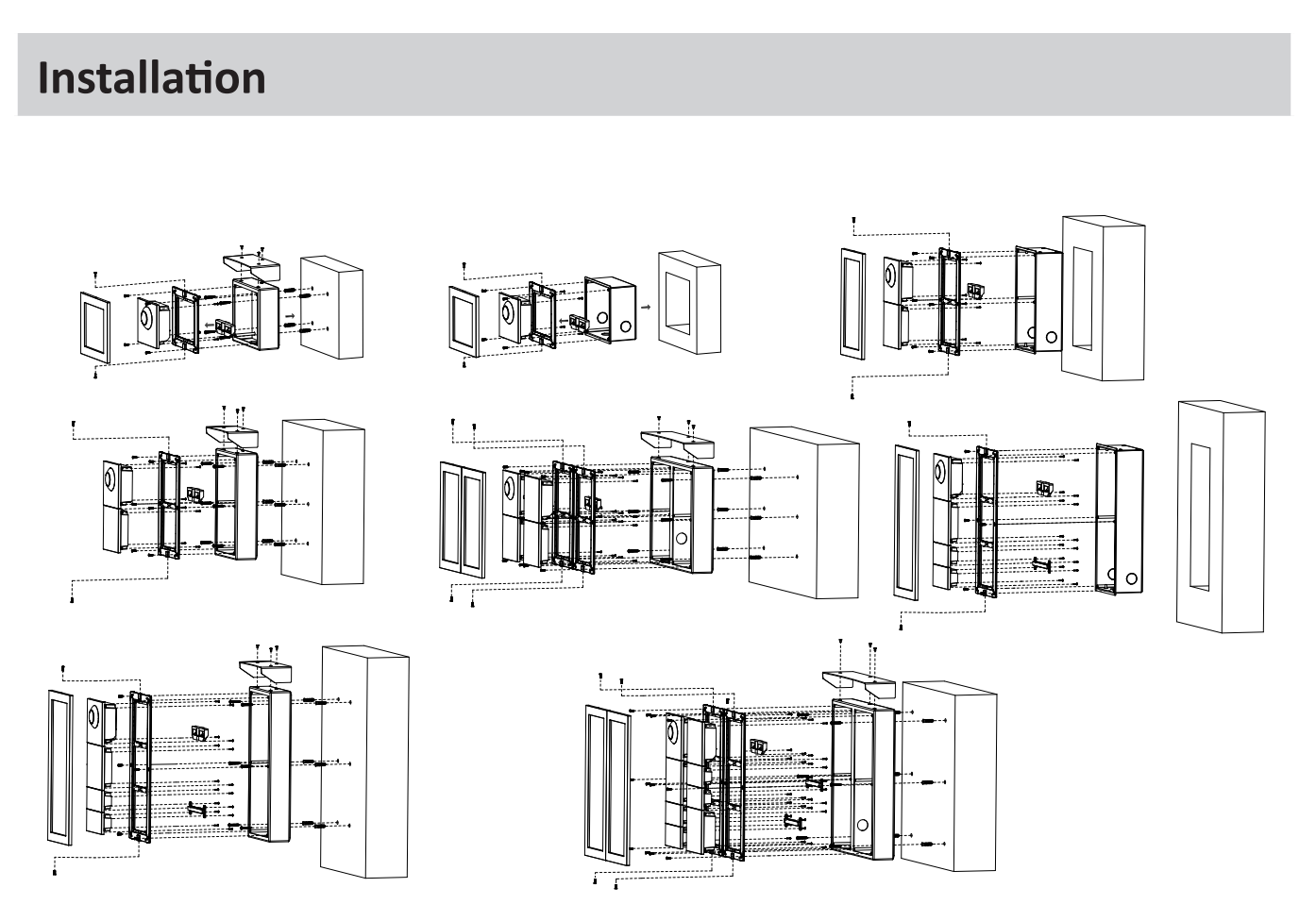 Installation